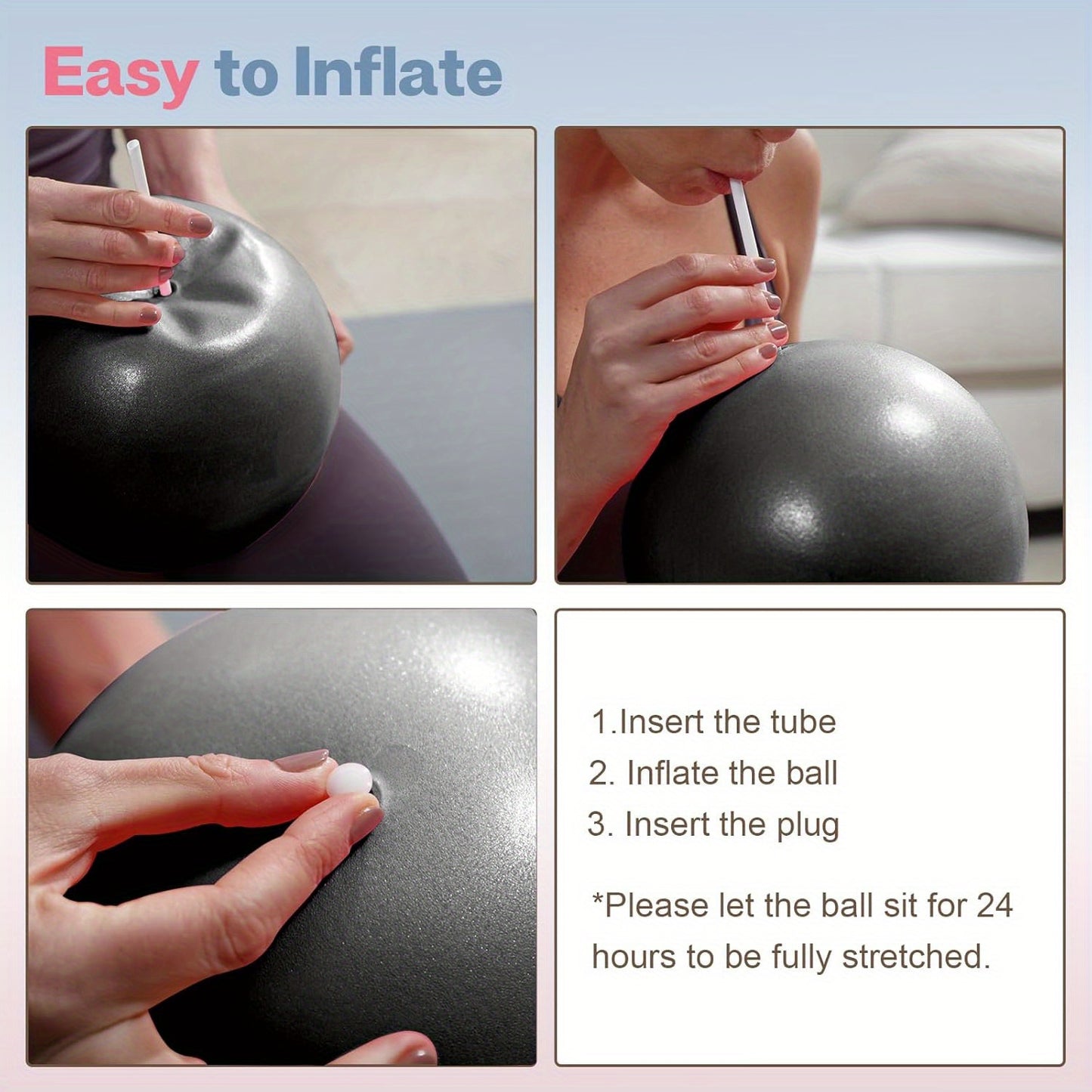 Easy to Inflate

1.Insert the tube
2. Inflate the ball
3. Insert the plug

*Please let the ball sit for 24 hours to be fully stretched.