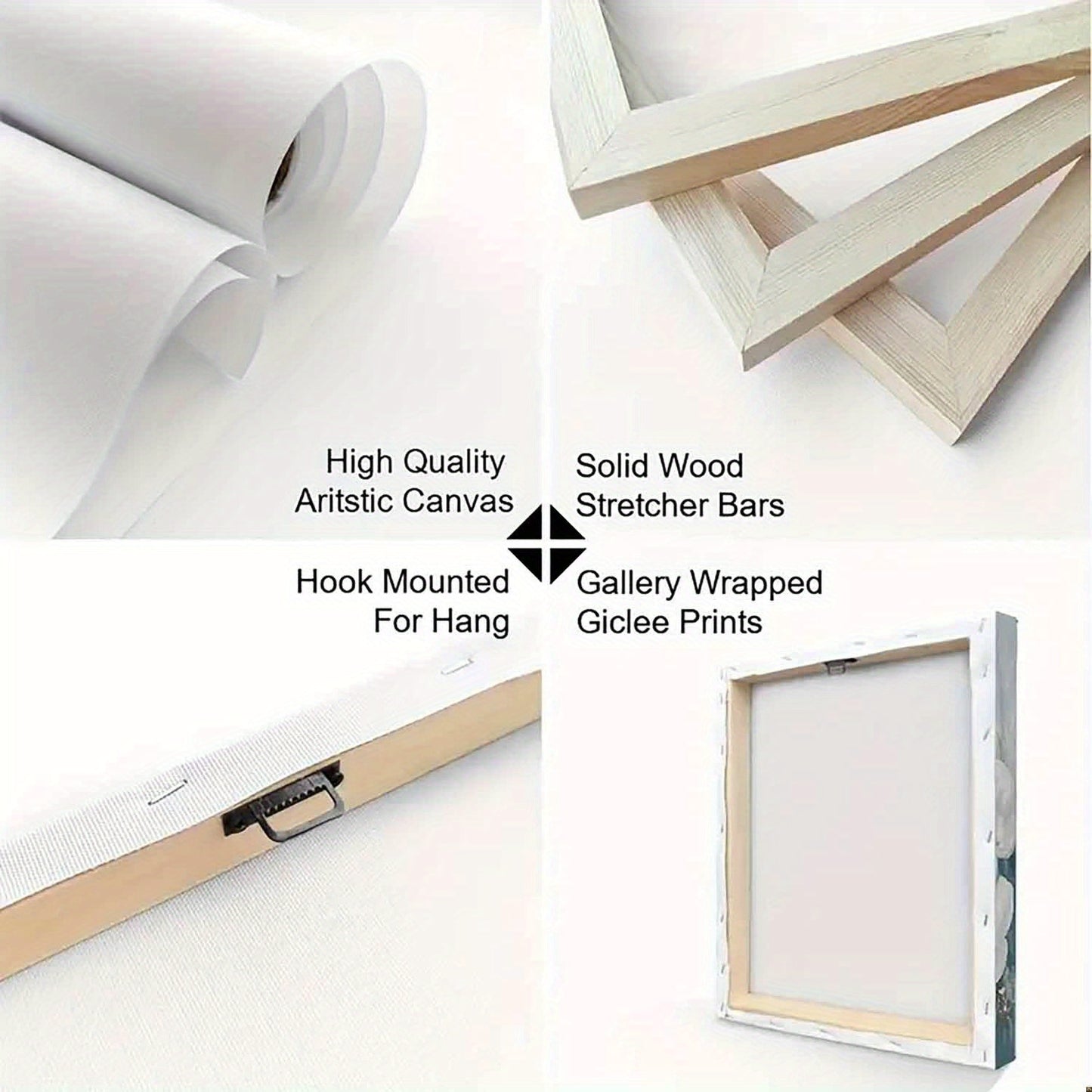 High Quality
Aritstic Canvas

Solid Wood
Stretcher Bars

Hook Mounted
For Hang

Gallery Wrapped
Giclee Prints