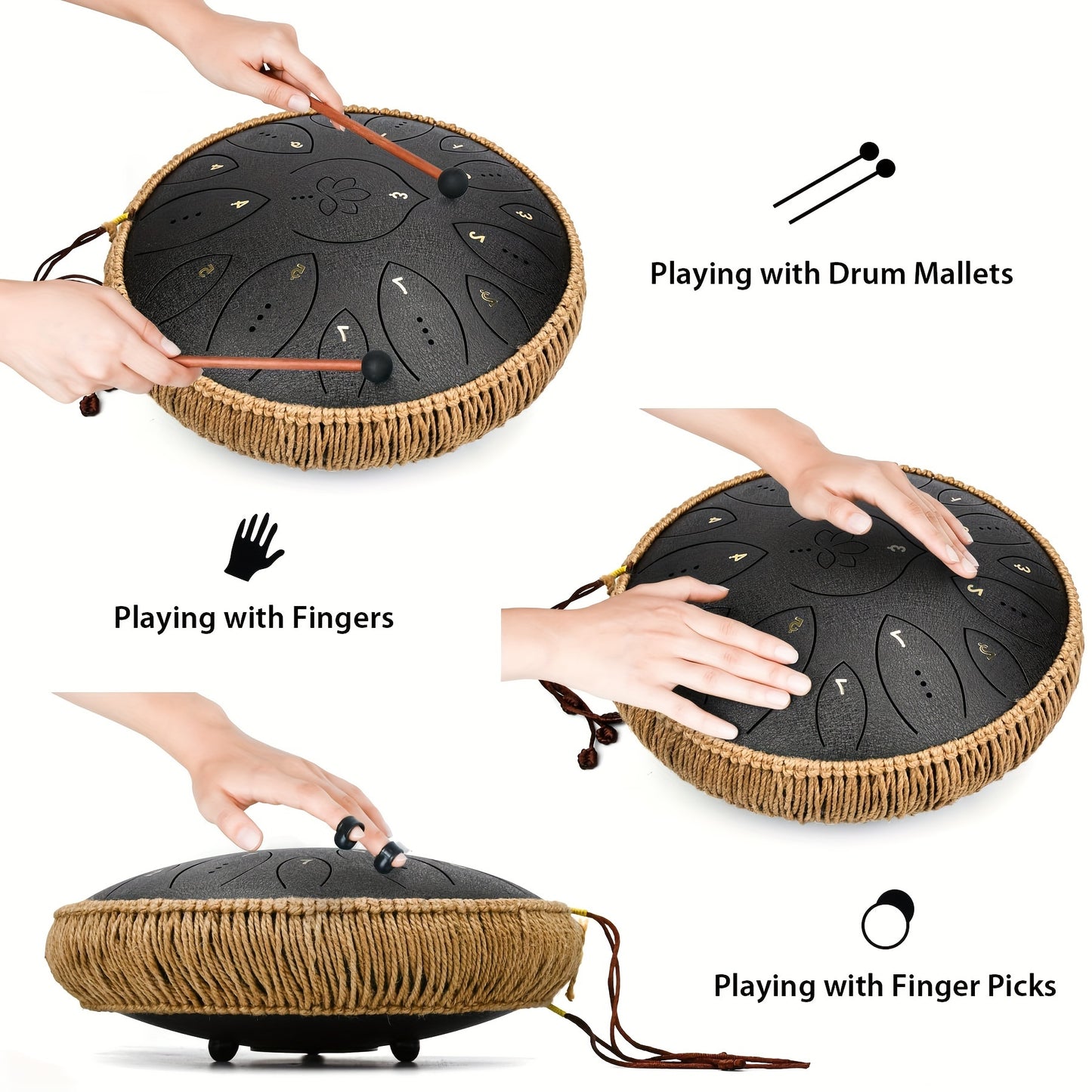 Playing with Drum Mallets

Playing with Fingers

Playing with Finger Picks